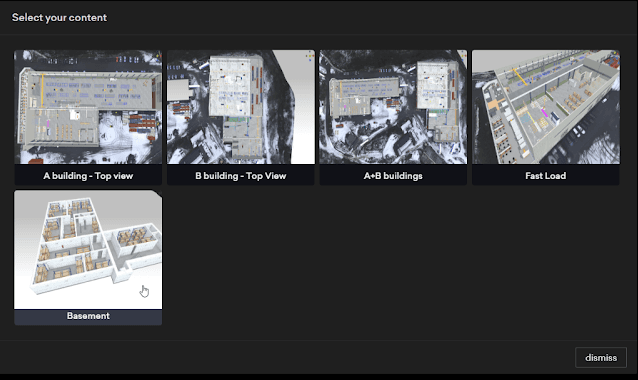 Select your content

A building - Top view

B building - Top View

A+B buildings

Fast Load

Basement

dismiss